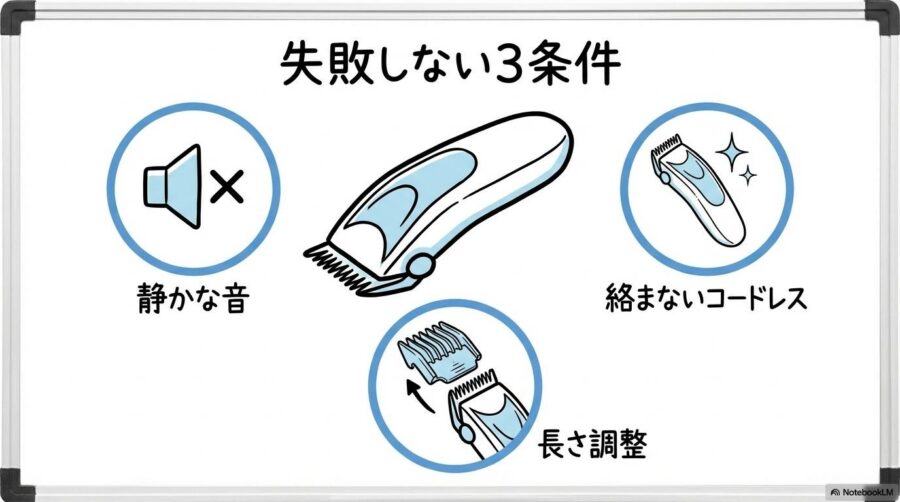 失敗しない3条件

静かな音

絡まないコードレス

長さ調整

NotebookLM