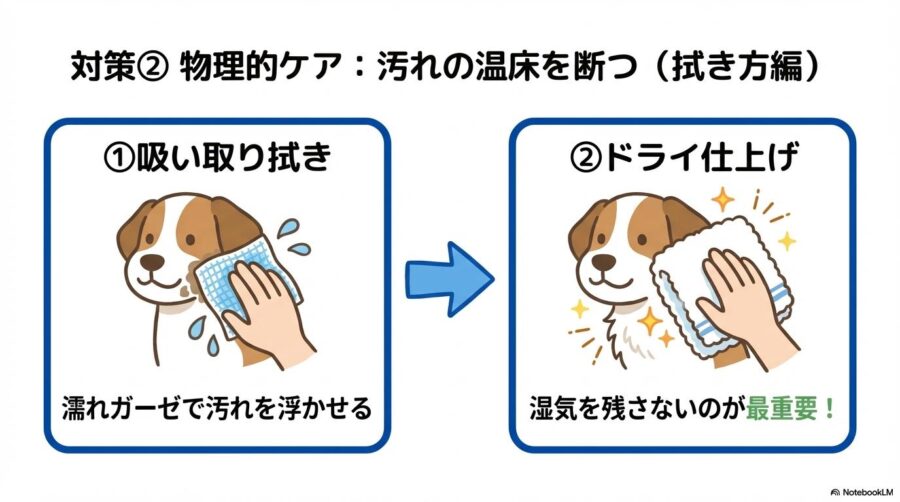 対策② 物理的ケア：汚れの温床を断つ（拭き方編）

①吸い取り拭き

濡れガーゼで汚れを浮かせる

②ドライ仕上げ

湿気を残さないのが最重要！

NotebookLM