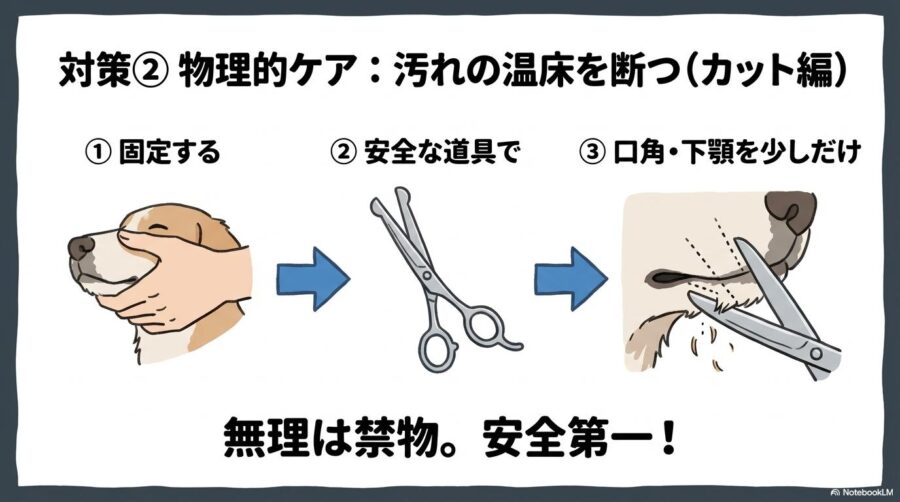 対策② 物理的ケア：汚れの温床を断つ（カット編）

① 固定する

② 安全な道具で

③ 口角・下顎を少しだけ

無理は禁物。安全第一！

NotebookLM