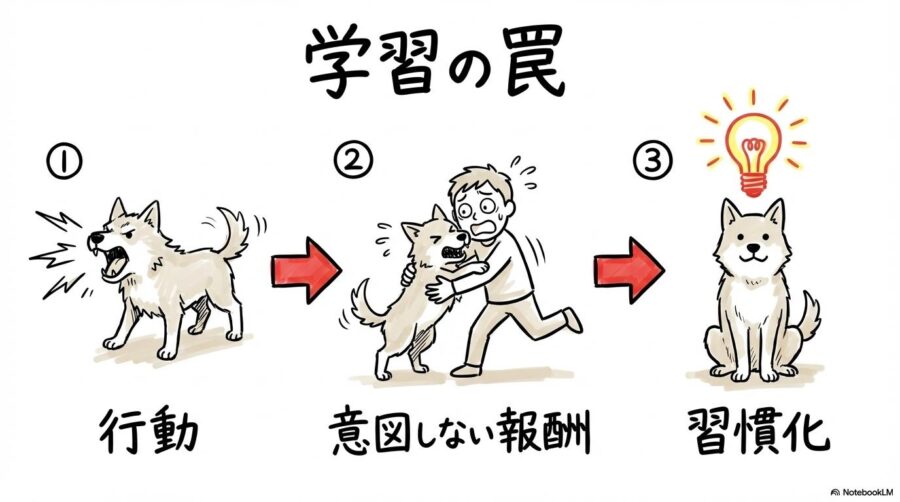 学習の罠

①

②

③

行動

意図しない報酬

習慣化

NotebookLM