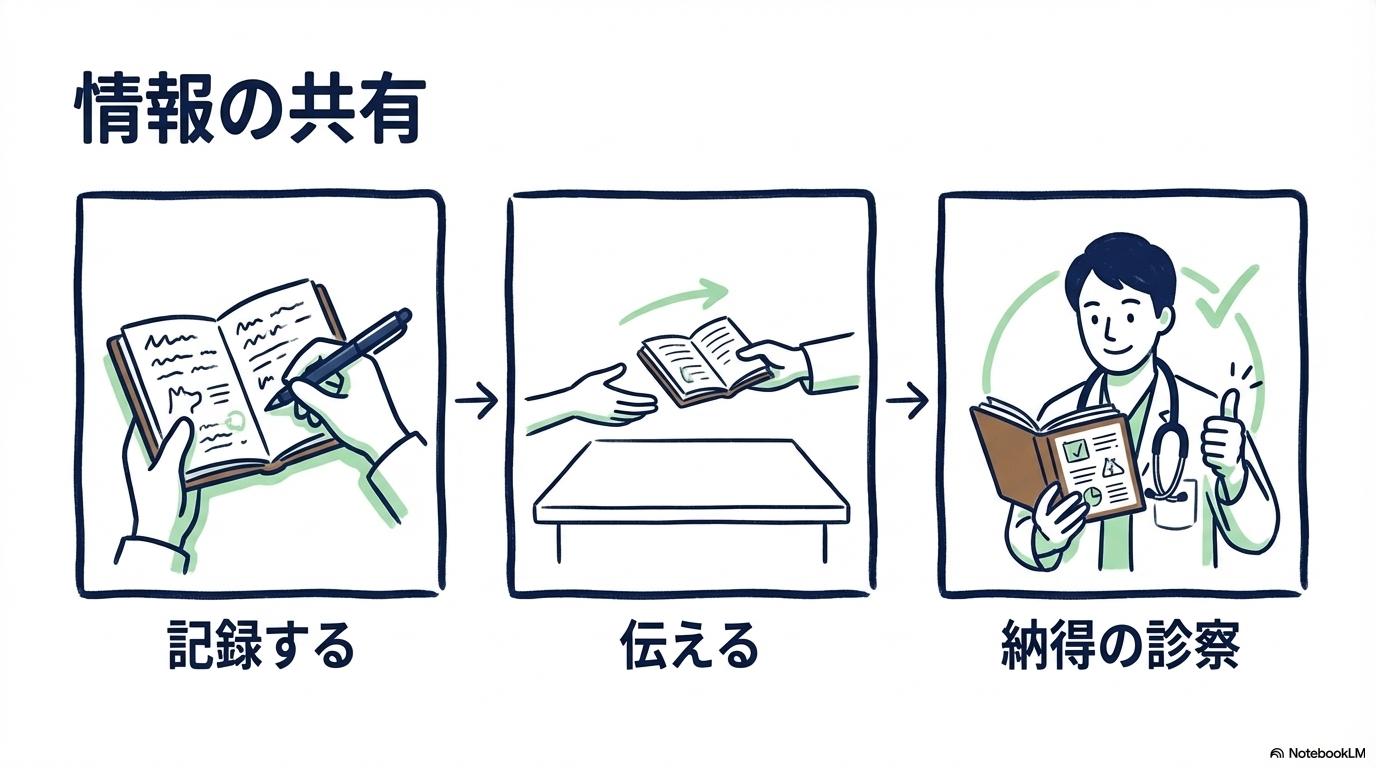 情報の共有

記録する

伝える

納得の診察

NotebookLM